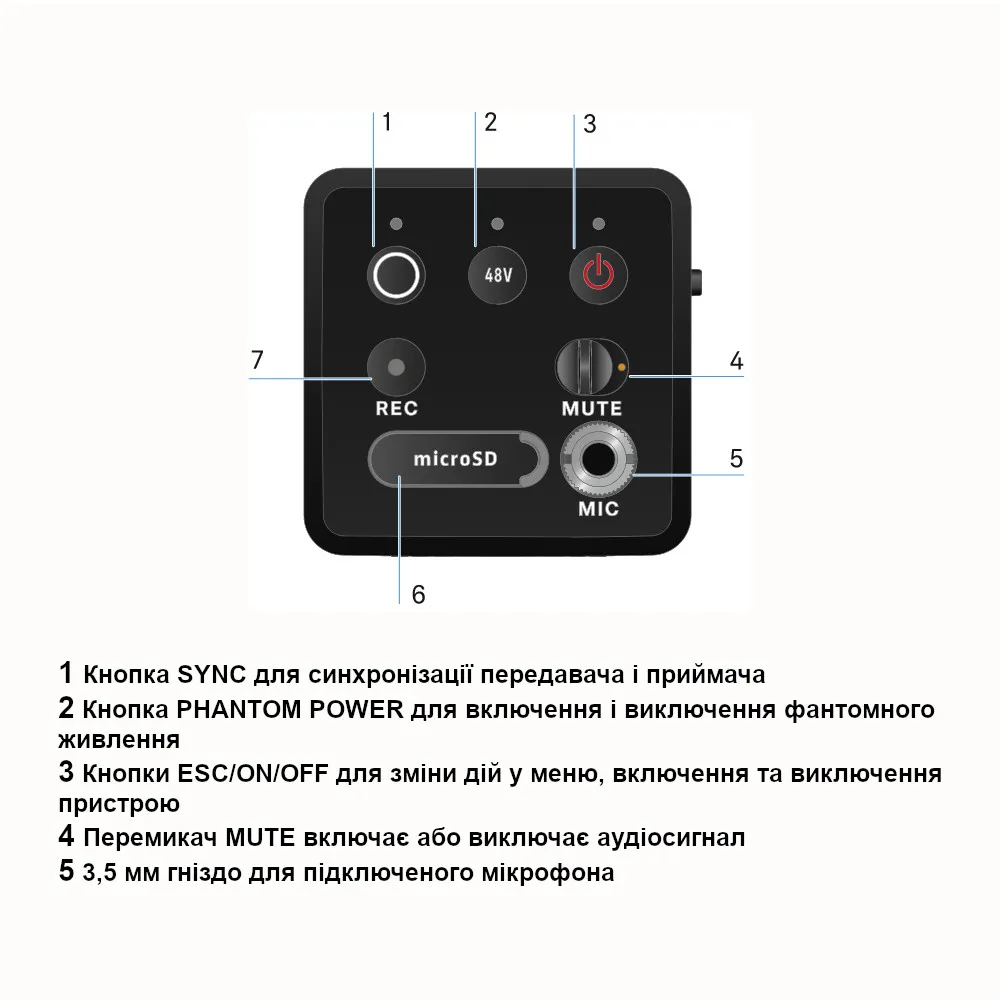 1
2
3
48V
7
4
REC
MUTE
microSD
5
MIC
6

1 Кнопка SYNC для синхронізації передавача і приймача
2 Кнопка PHANTOM POWER для включення і виключення фантомного живлення
3 Кнопки ESC/ON/OFF для зміни дій у меню, включення та виключення пристрою
4 Перемикач MUTE включає або виключає аудіосигнал
5 3,5 мм гніздо для підключеного мікрофона